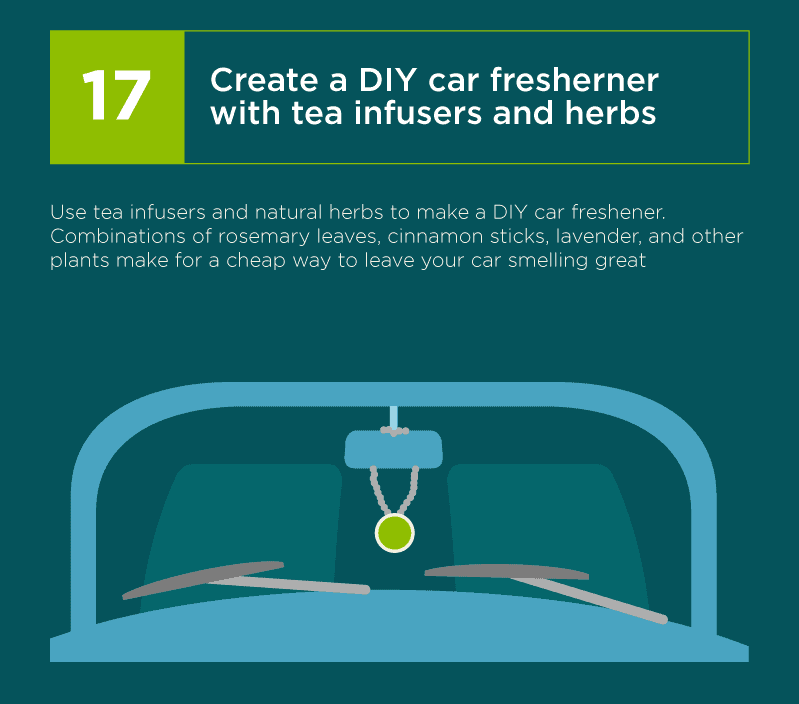 17

Create a DIY car fresherner with tea infusers and herbs

Use tea infusers and natural herbs to make a DIY car freshener. Combinations of rosemary leaves, cinnamon sticks, lavender, and other plants make for a cheap way to leave your car smelling great